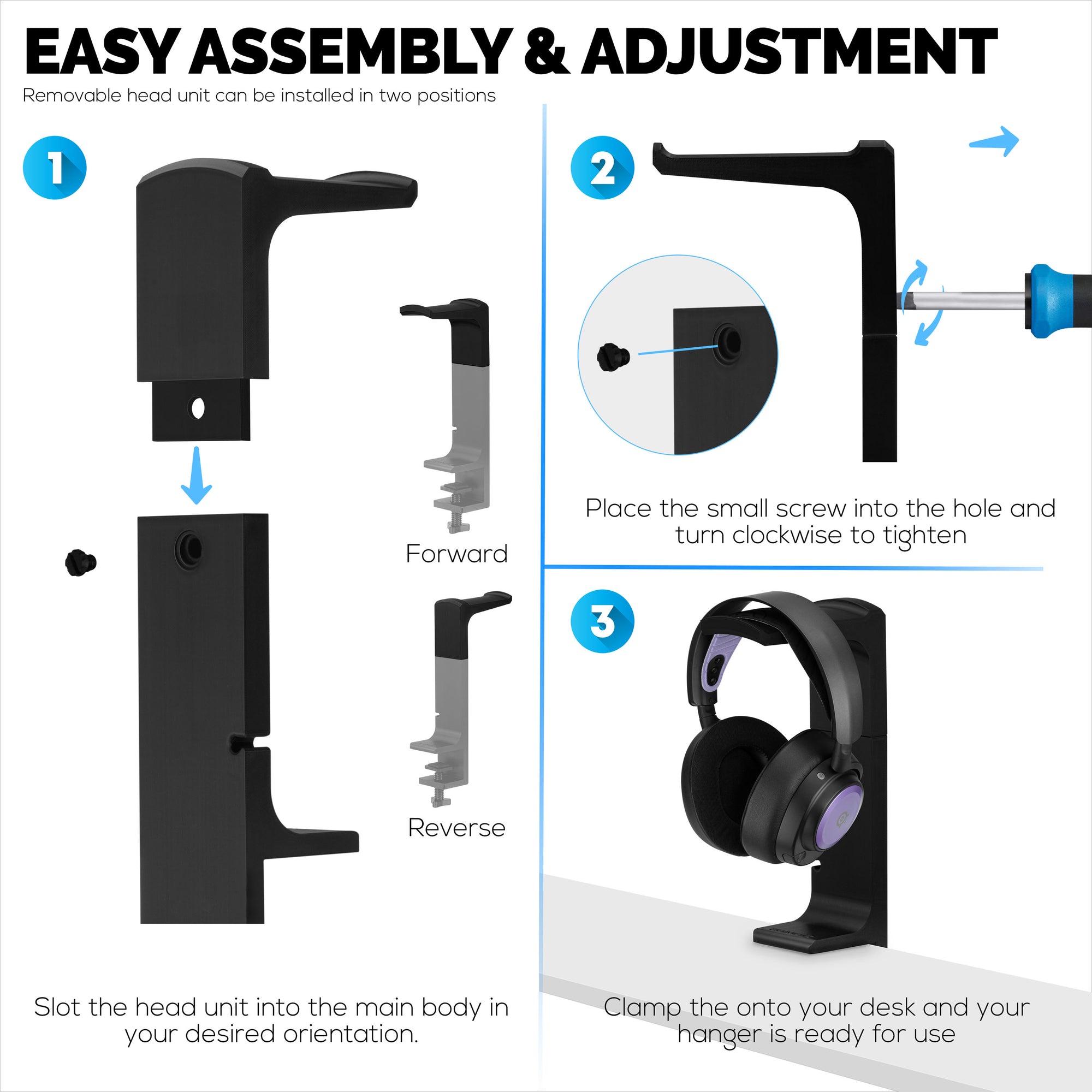 EASY ASSEMBLY & ADJUSTMENT

Removable head unit can be installed in two positions

1

Forward

Reverse

Slot the head unit into the main body in your desired orientation.

2

Place the small screw into the hole and turn clockwise to tighten

3

Clamp the onto your desk and your hanger is ready for use