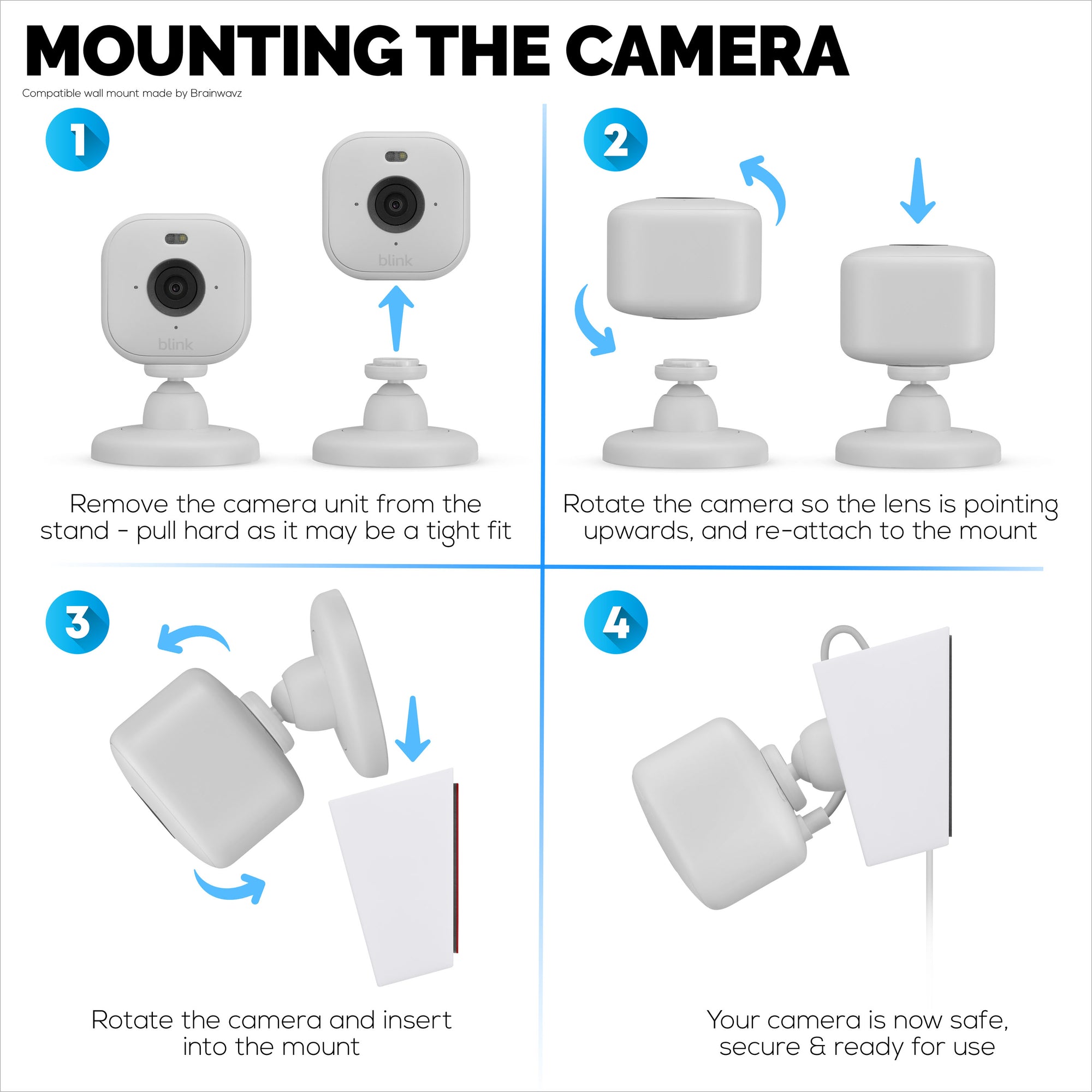 MOUNTING THE CAMERA

Compatible wall mount made by Brainwavz

1

blink

blink

Remove the camera unit from the stand - pull hard as it may be a tight fit

2

Rotate the camera so the lens is pointing upwards, and re-attach to the mount

3

Rotate the camera and insert into the mount

4

Your camera is now safe, secure & ready for use