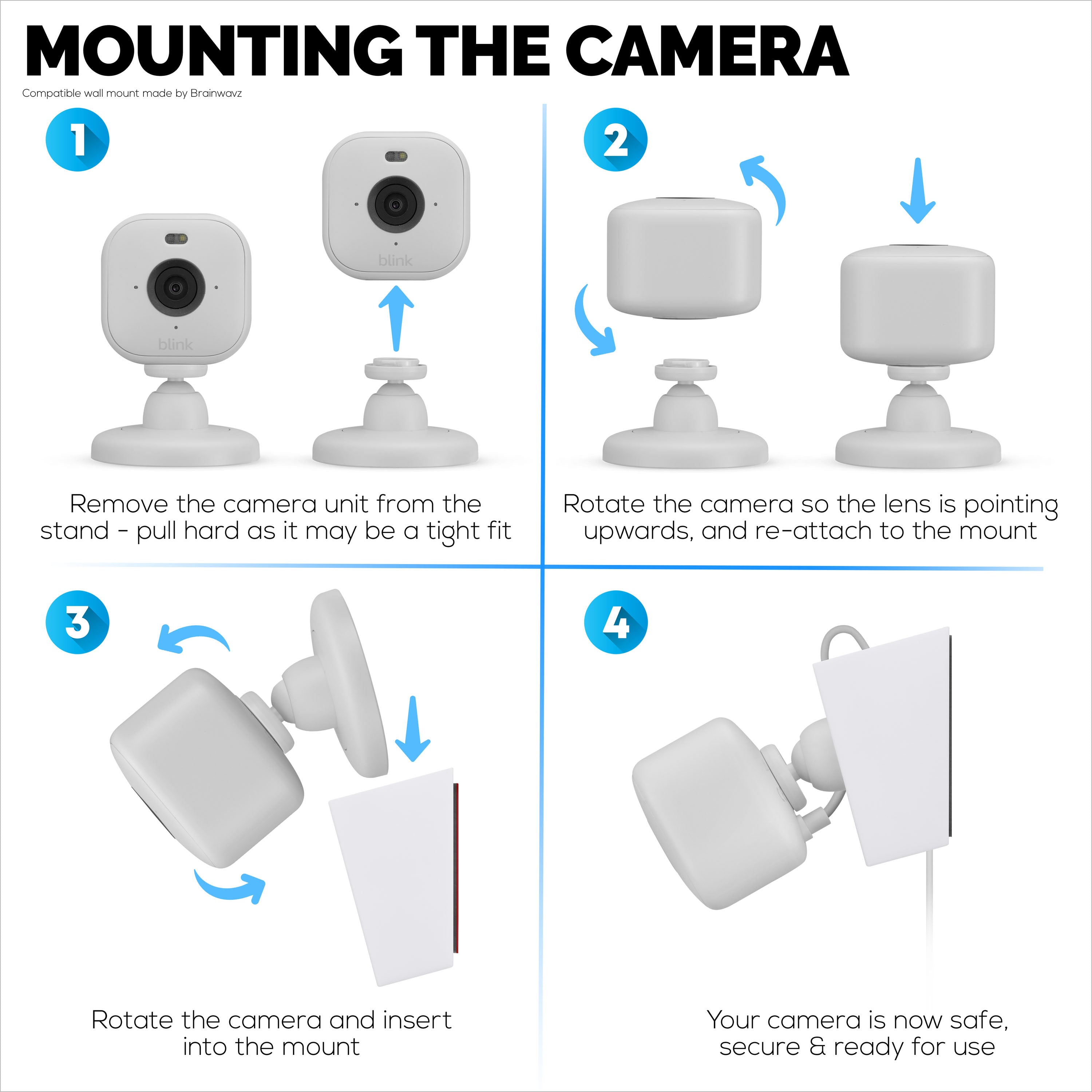 MOUNTING THE CAMERA

Compatible wall mount made by Brainwavz

1

blink

blink

Remove the camera unit from the stand - pull hard as it may be a tight fit

2

Rotate the camera so the lens is pointing upwards, and re-attach to the mount

3

Rotate the camera and insert into the mount

4

Your camera is now safe, secure & ready for use