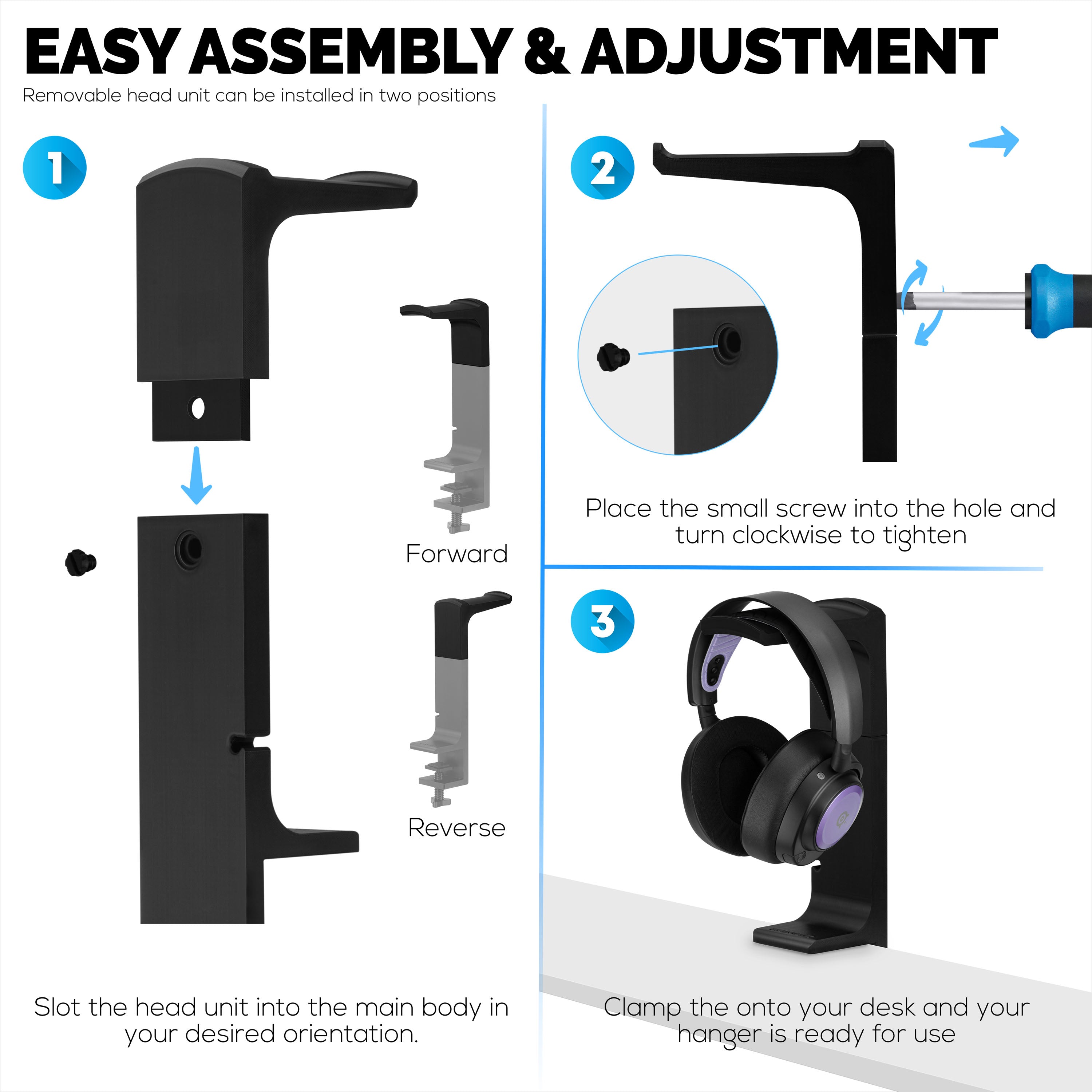 EASY ASSEMBLY & ADJUSTMENT
Removable head unit can be installed in two positions

1

Forward

Reverse

Slot the head unit into the main body in your desired orientation.

2

Place the small screw into the hole and turn clockwise to tighten

3

Clamp the onto your desk and your hanger is ready for use