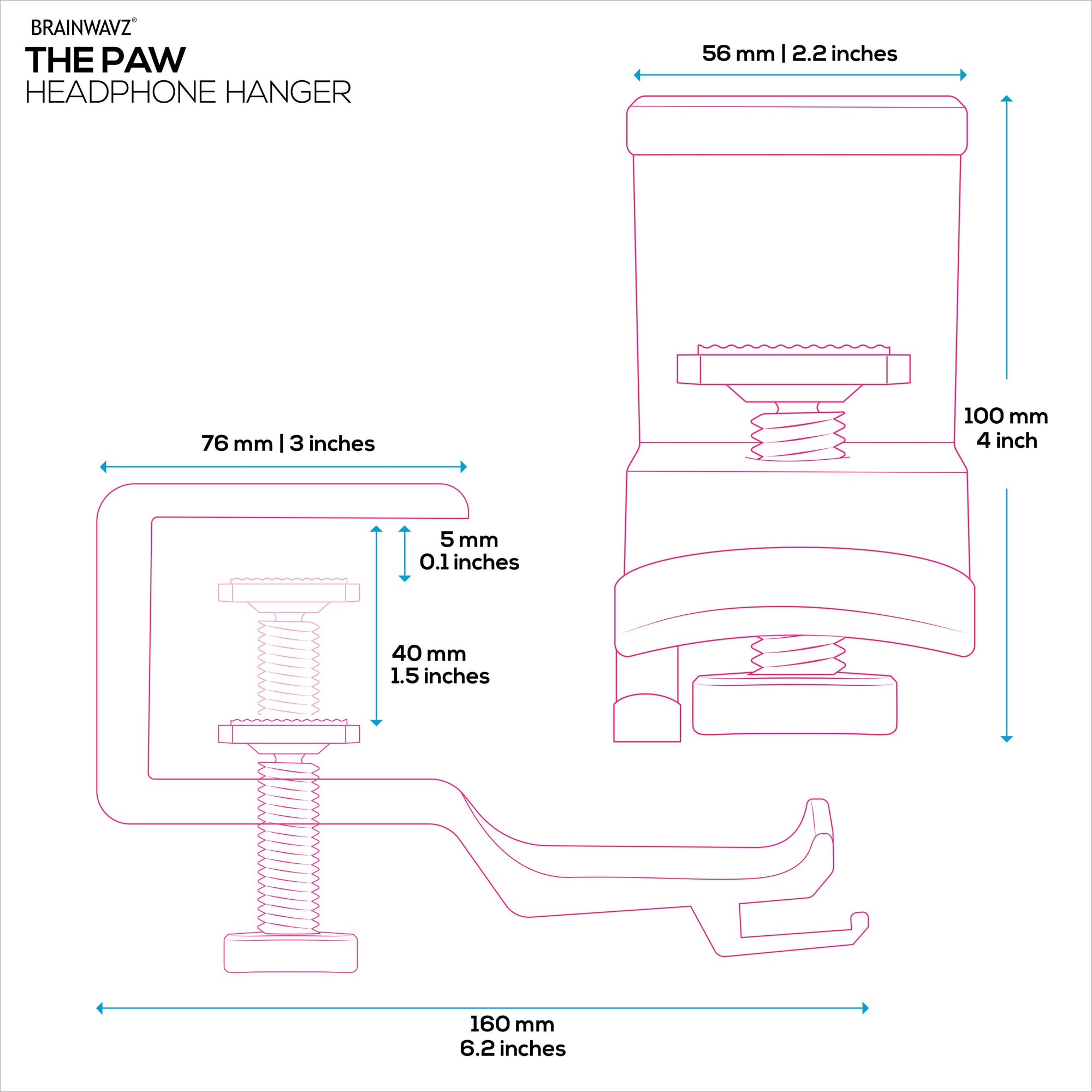 BRAINWAVZ®
THE PAW
HEADPHONE HANGER

56 mm | 2.2 inches

100 mm
4 inch

76 mm | 3 inches

5 mm
0.1 inches

40 mm
1.5 inches

160 mm
6.2 inches