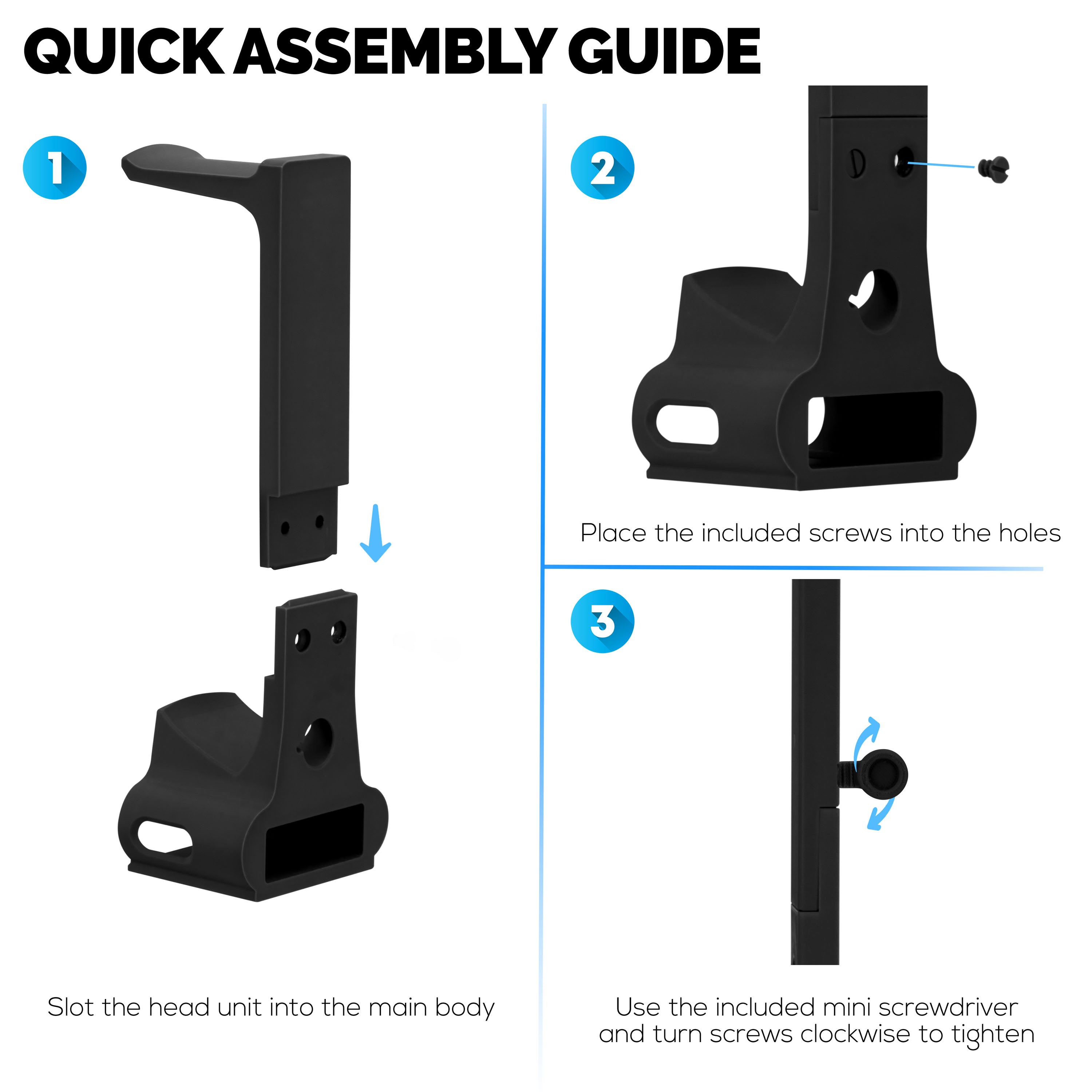 QUICK ASSEMBLY GUIDE

1

Slot the head unit into the main body

2

Place the included screws into the holes

3

Use the included mini screwdriver and turn screws clockwise to tighten