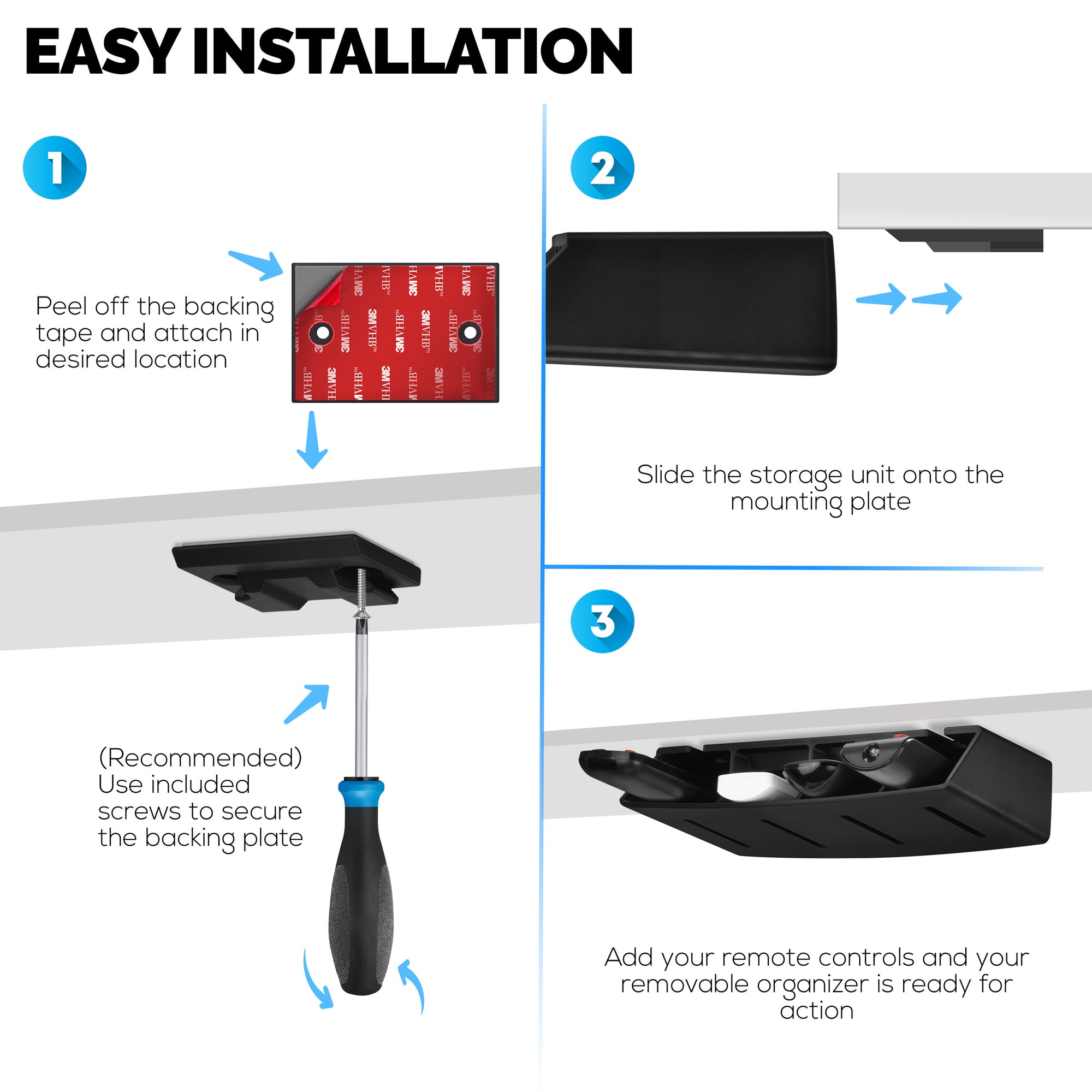 EASY INSTALLATION

1

Peel off the backing tape and attach in desired location

3M VHB™

(Recommended) Use included screws to secure the backing plate

2

Slide the storage unit onto the mounting plate

3

Add your remote controls and your removable organizer is ready for action