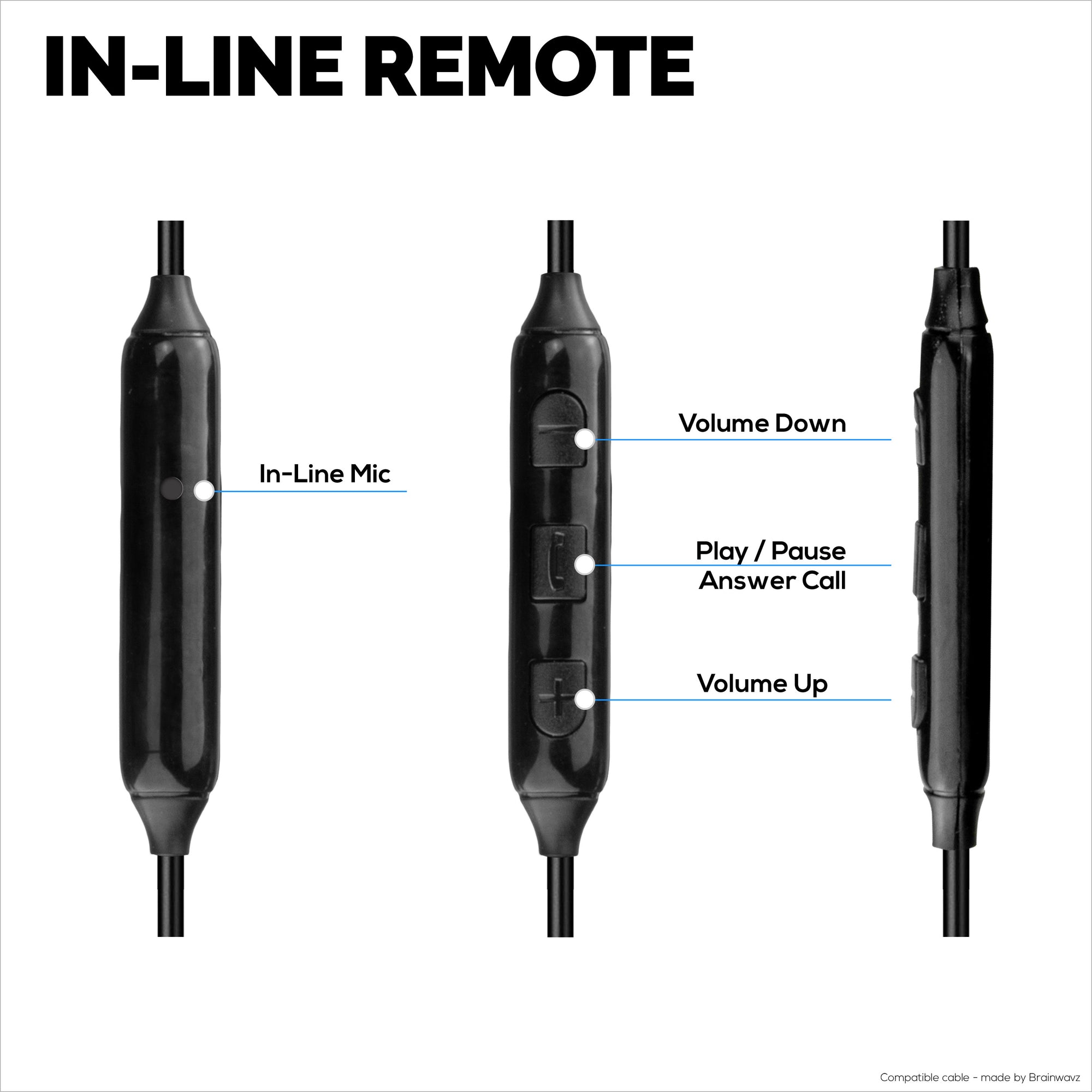 IN-LINE REMOTE

In-Line Mic

Volume Down

Play / Pause
Answer Call

Volume Up

Compatible cable - made by Brainwavz