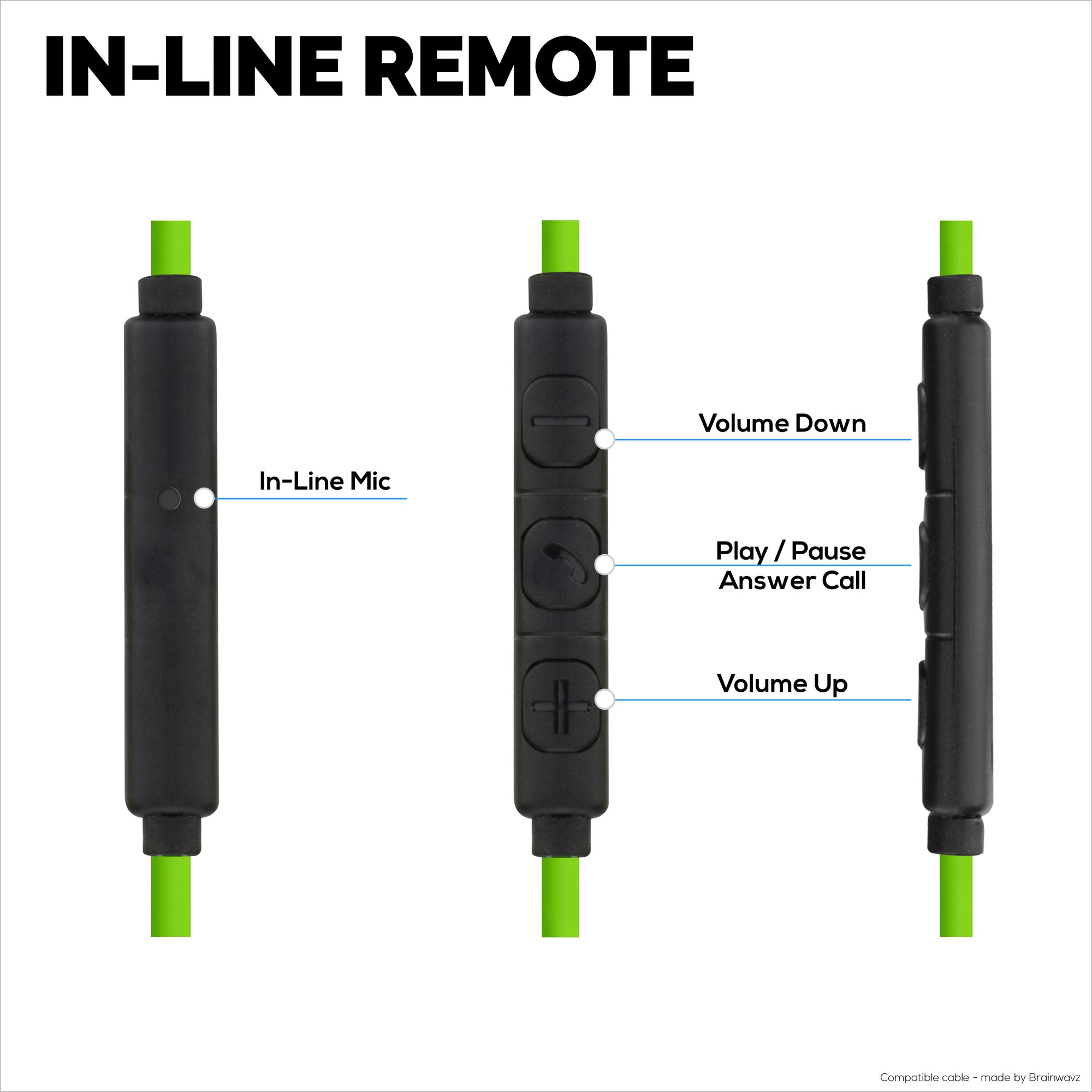 IN-LINE REMOTE

In-Line Mic

Volume Down

Play / Pause
Answer Call

Volume Up

Compatible cable - made by Brainwavz