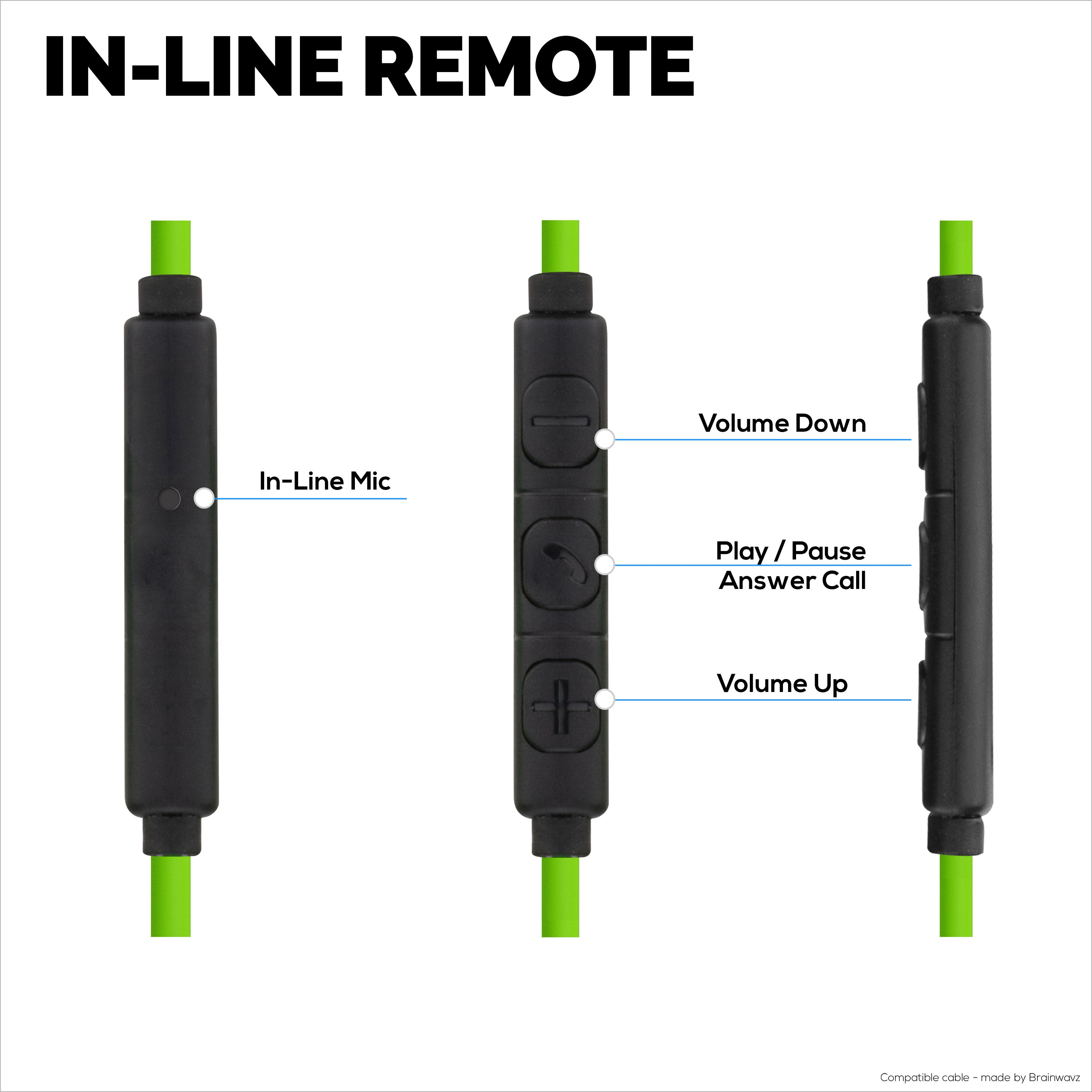 IN-LINE REMOTE

In-Line Mic

Volume Down

Play / Pause
Answer Call

Volume Up

Compatible cable - made by Brainwavz