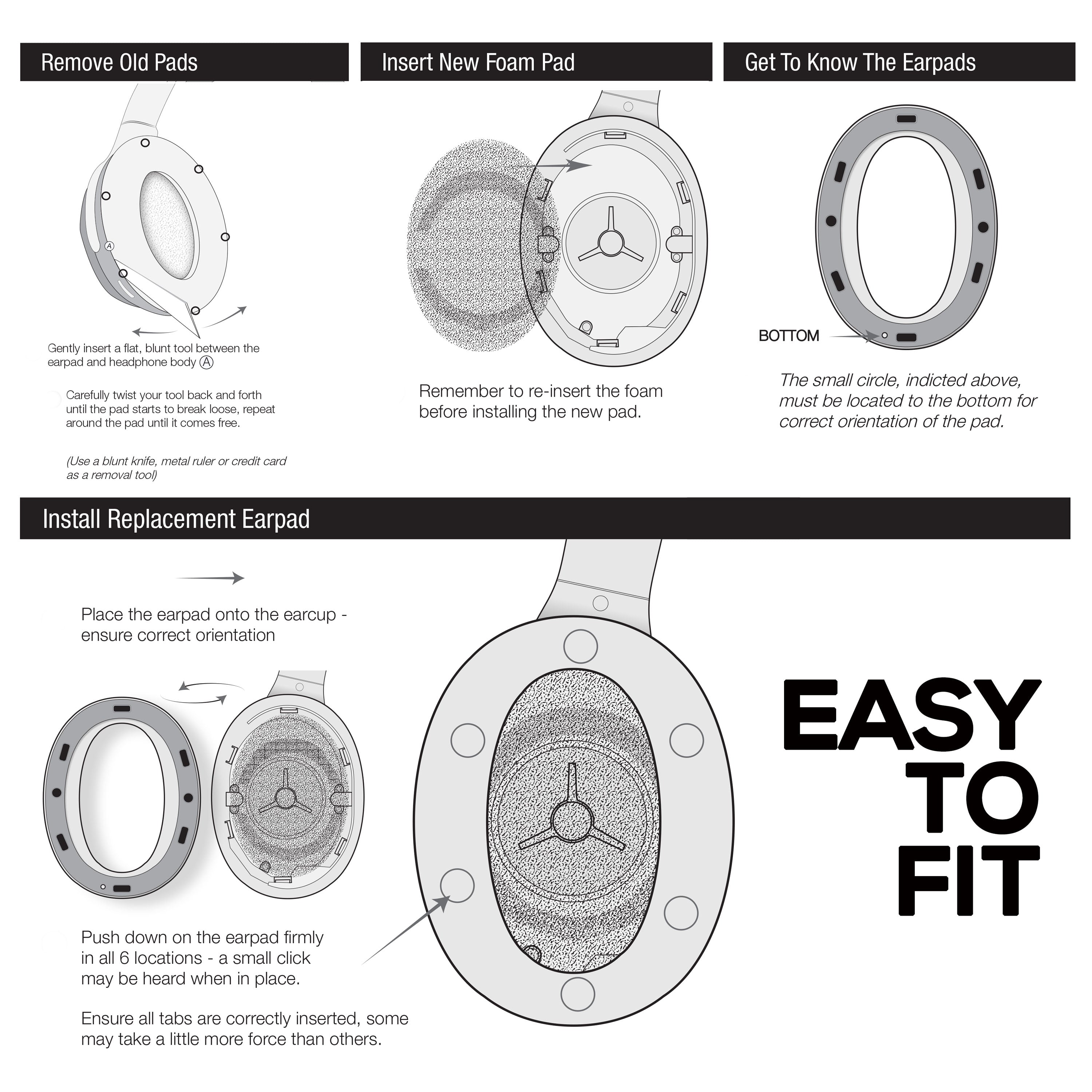 Remove Old Pads

A

Gently insert a flat, blunt tool between the earpad and headphone body Ⓐ

Carefully twist your tool back and forth until the pad starts to break loose, repeat around the pad until it comes free.

(Use a blunt knife, metal ruler or credit card as a removal tool)

Insert New Foam Pad

Remember to re-insert the foam before installing the new pad.

Get To Know The Earpads

BOTTOM

The small circle, indicted above, must be located to the bottom for correct orientation of the pad.

Install Replacement Earpad

Place the earpad onto the earcup - ensure correct orientation

Push down on the earpad firmly in all 6 locations - a small click may be heard when in place.

Ensure all tabs are correctly inserted, some may take a little more force than others.

EASY TO FIT