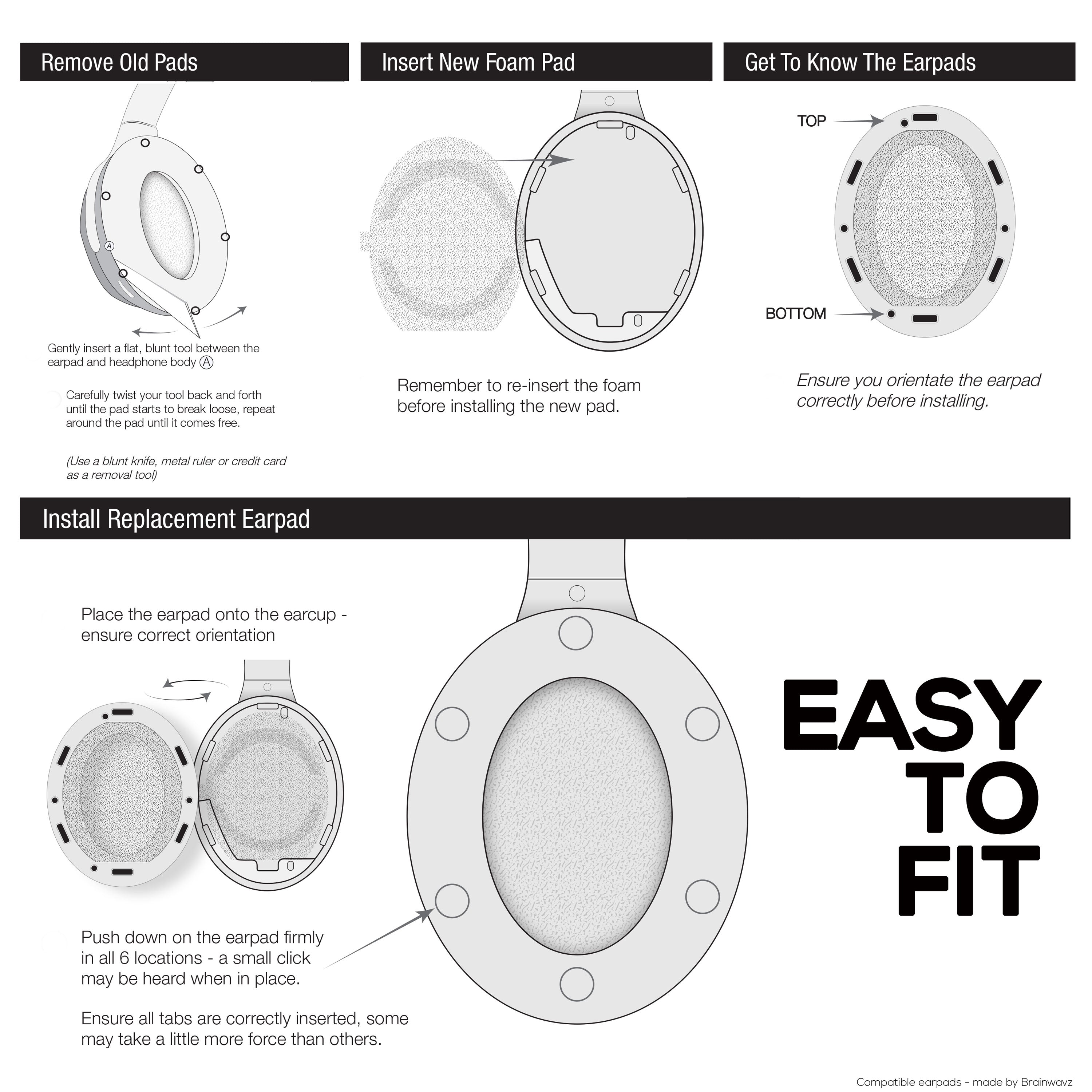 Remove Old Pads

A

Gently insert a flat, blunt tool between the earpad and headphone body Ⓐ

Carefully twist your tool back and forth until the pad starts to break loose, repeat around the pad until it comes free.

(Use a blunt knife, metal ruler or credit card as a removal tool)

Insert New Foam Pad

Remember to re-insert the foam before installing the new pad.

Get To Know The Earpads

TOP

BOTTOM

Ensure you orientate the earpad correctly before installing.

Install Replacement Earpad

Place the earpad onto the earcup - ensure correct orientation

Push down on the earpad firmly in all 6 locations - a small click may be heard when in place.

Ensure all tabs are correctly inserted, some may take a little more force than others.

EASY TO FIT

Compatible earpads - made by Brainwavz