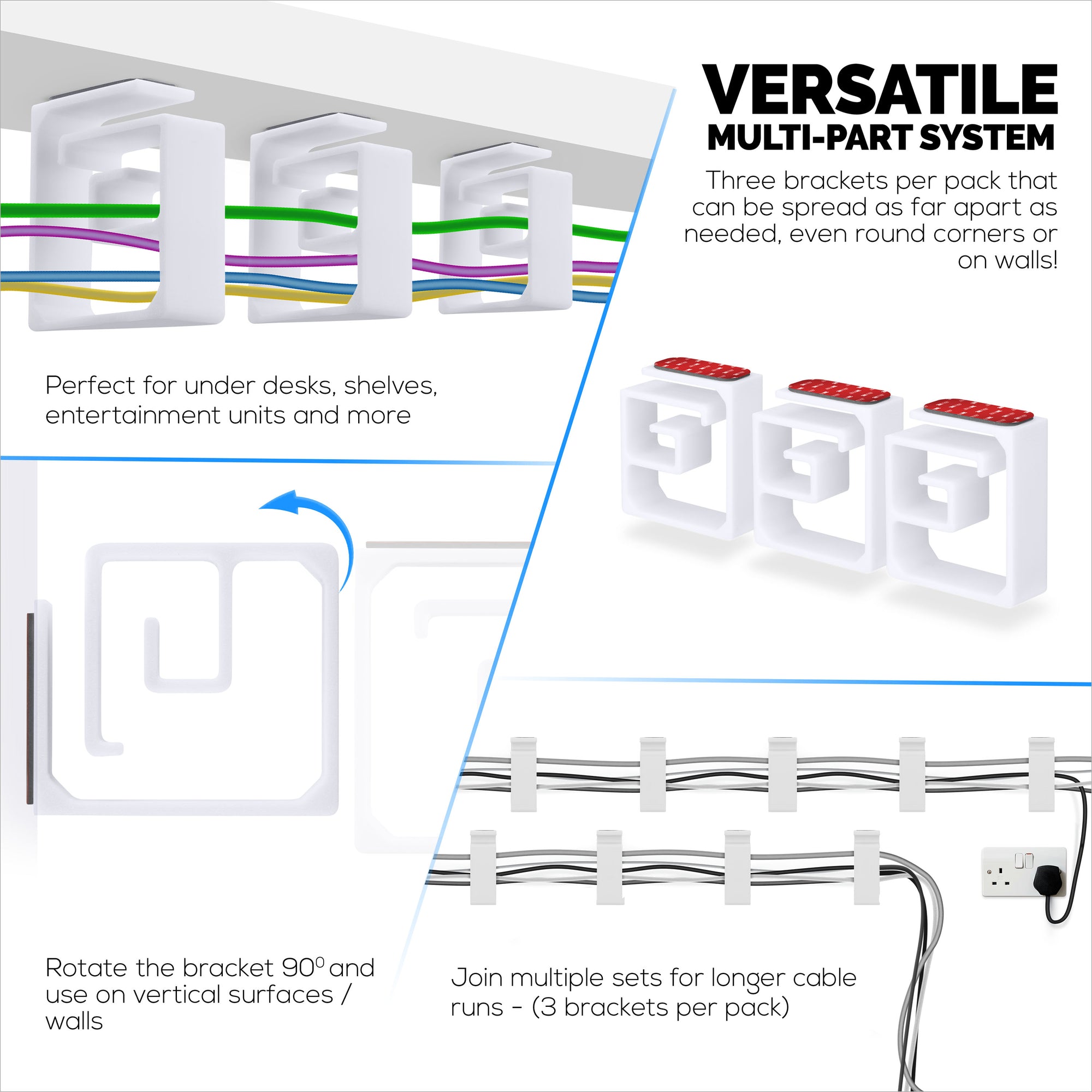 VERSATILE
MULTI-PART SYSTEM

Three brackets per pack that can be spread as far apart as needed, even round corners or on walls!

Perfect for under desks, shelves, entertainment units and more

Rotate the bracket $90^0$ and use on vertical surfaces / walls

Join multiple sets for longer cable runs - (3 brackets per pack)