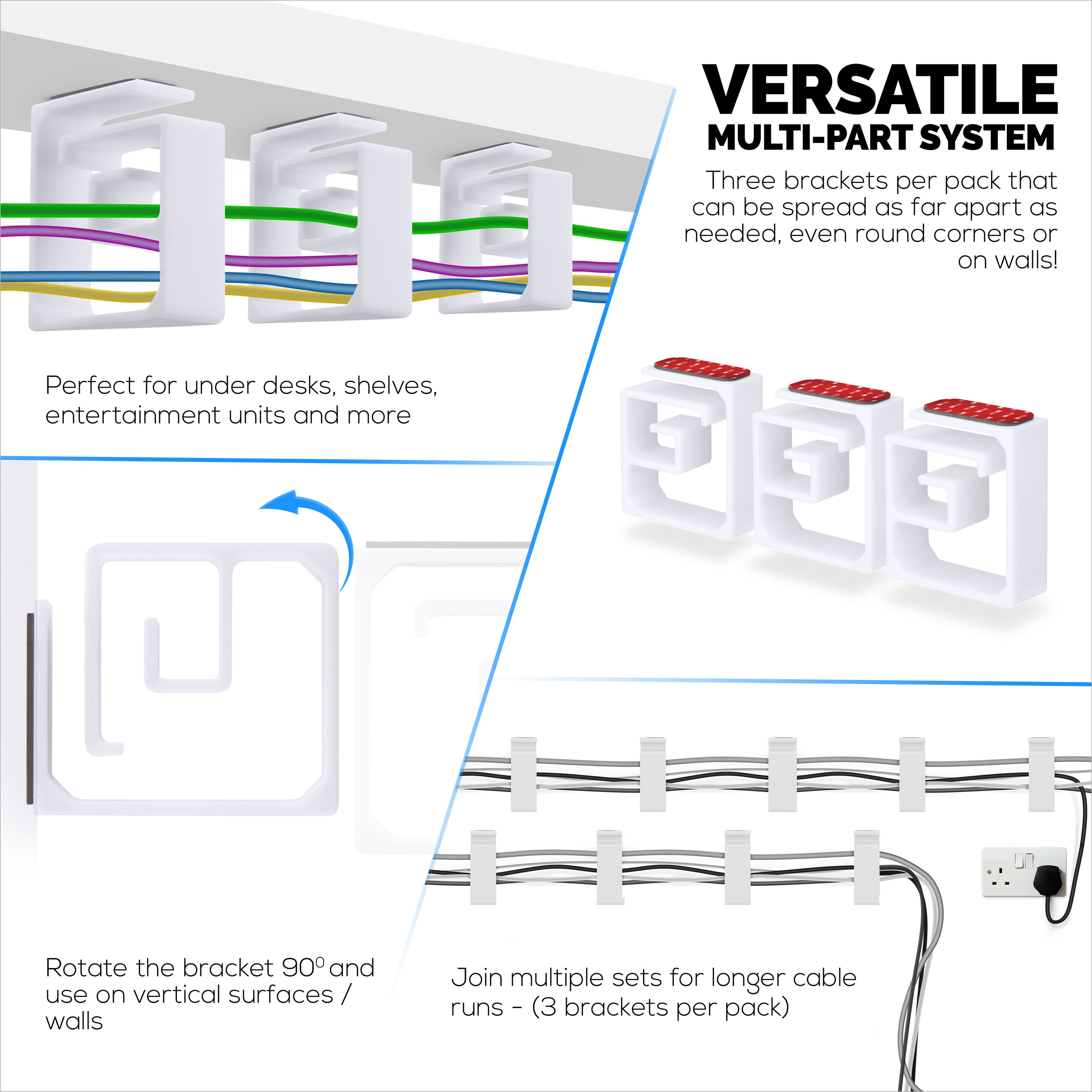 VERSATILE
MULTI-PART SYSTEM

Three brackets per pack that can be spread as far apart as needed, even round corners or on walls!

Perfect for under desks, shelves, entertainment units and more

Rotate the bracket $90^0$ and use on vertical surfaces / walls

Join multiple sets for longer cable runs - (3 brackets per pack)