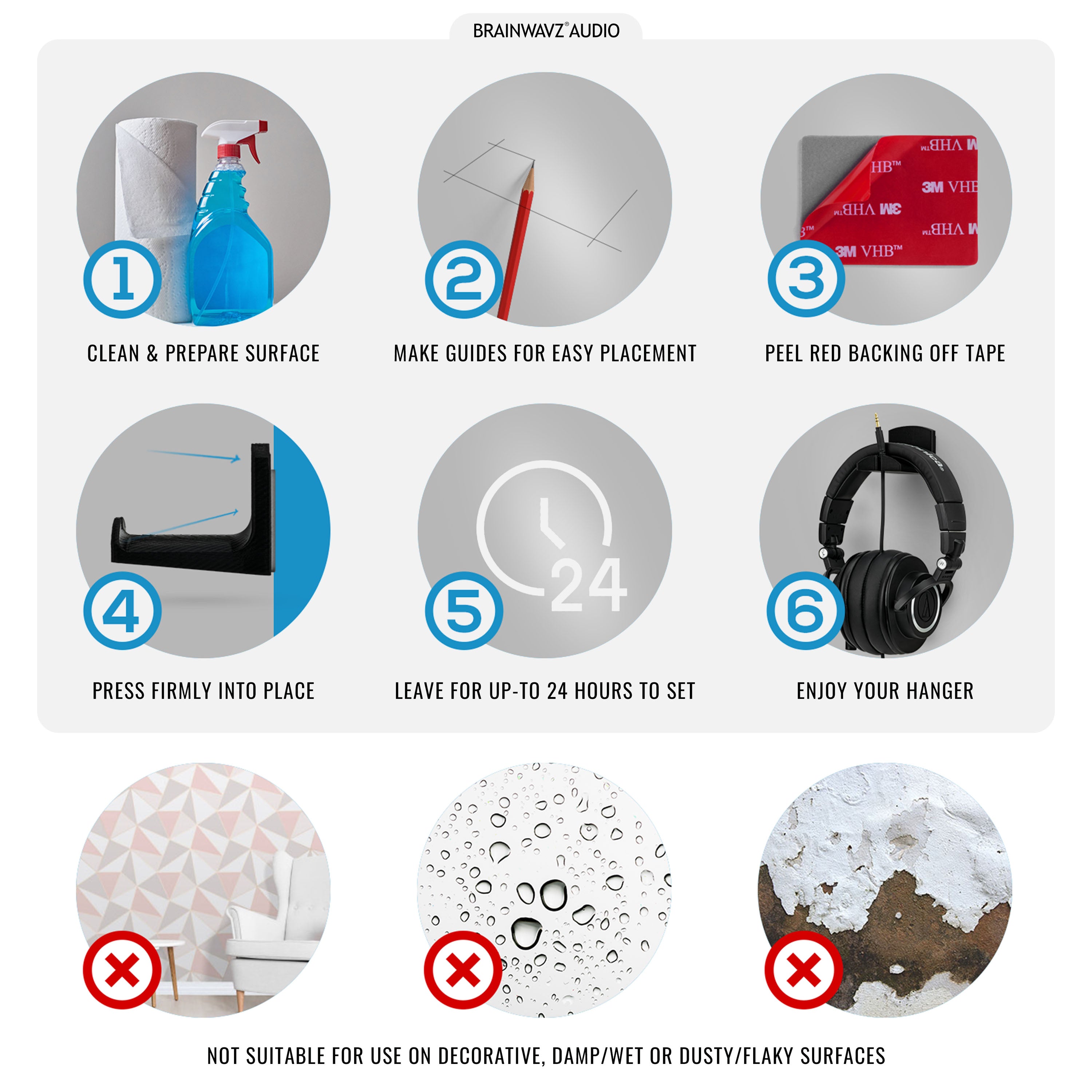 BRAINWAVZ® AUDIO

1
CLEAN & PREPARE SURFACE

2
MAKE GUIDES FOR EASY PLACEMENT

3M VHB™
3
PEEL RED BACKING OFF TAPE

4
PRESS FIRMLY INTO PLACE

24
5
LEAVE FOR UP-TO 24 HOURS TO SET

6
ENJOY YOUR HANGER

NOT SUITABLE FOR USE ON DECORATIVE, DAMP/WET OR DUSTY/FLAKY SURFACES